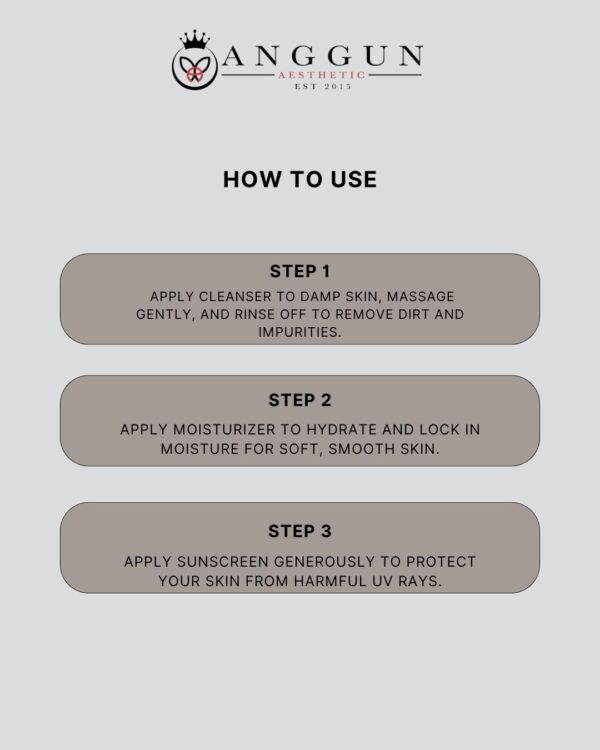 ANGGUN
AESTHETIC
EST 2015

HOW TO USE

STEP 1
APPLY CLEANSER TO DAMP SKIN, MASSAGE GENTLY, AND RINSE OFF TO REMOVE DIRT AND IMPURITIES.

STEP 2
APPLY MOISTURIZER TO HYDRATE AND LOCK IN MOISTURE FOR SOFT, SMOOTH SKIN.

STEP 3
APPLY SUNSCREEN GENEROUSLY TO PROTECT YOUR SKIN FROM HARMFUL UV RAYS.